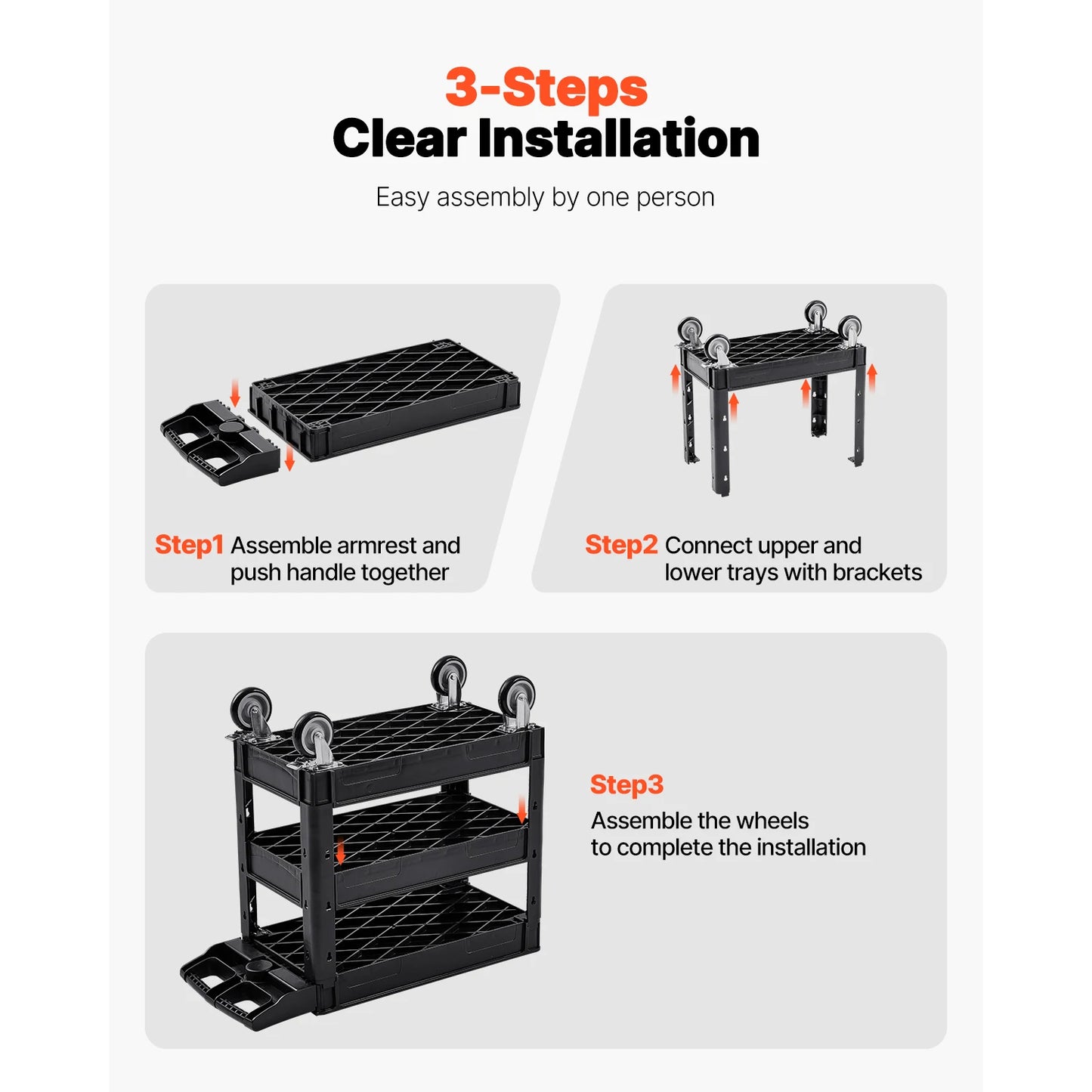 3-Steps
Clear Installation

Easy assembly by one person

Step1 Assemble armrest and push handle together

Step2 Connect upper and lower trays with brackets

Step3
Assemble the wheels to complete the installation