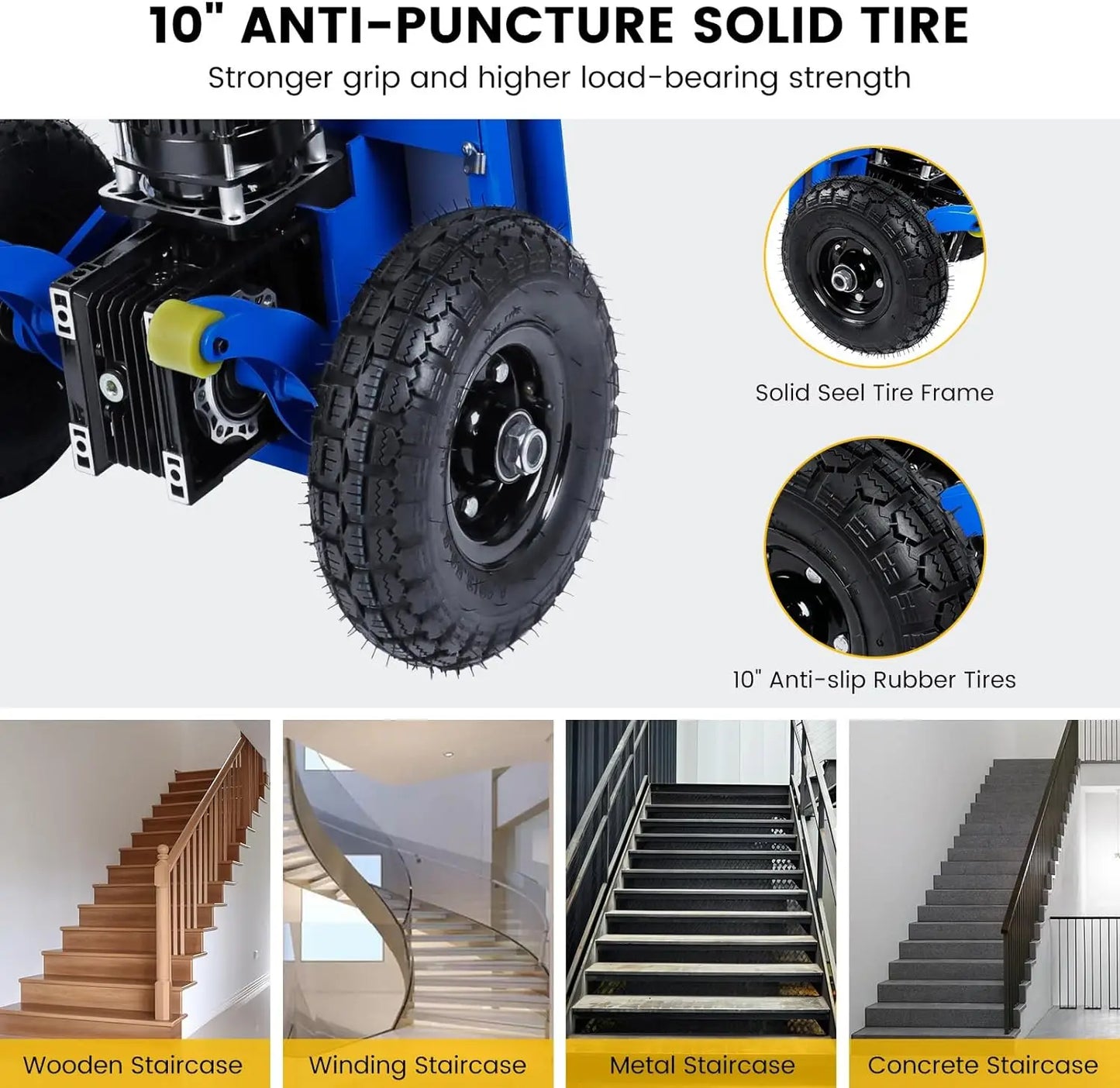 10" ANTI-PUNCTURE SOLID TIRE

Stronger grip and higher load-bearing strength

Solid Seel Tire Frame

10" Anti-slip Rubber Tires

Wooden Staircase

Winding Staircase

Metal Staircase

Concrete Staircase