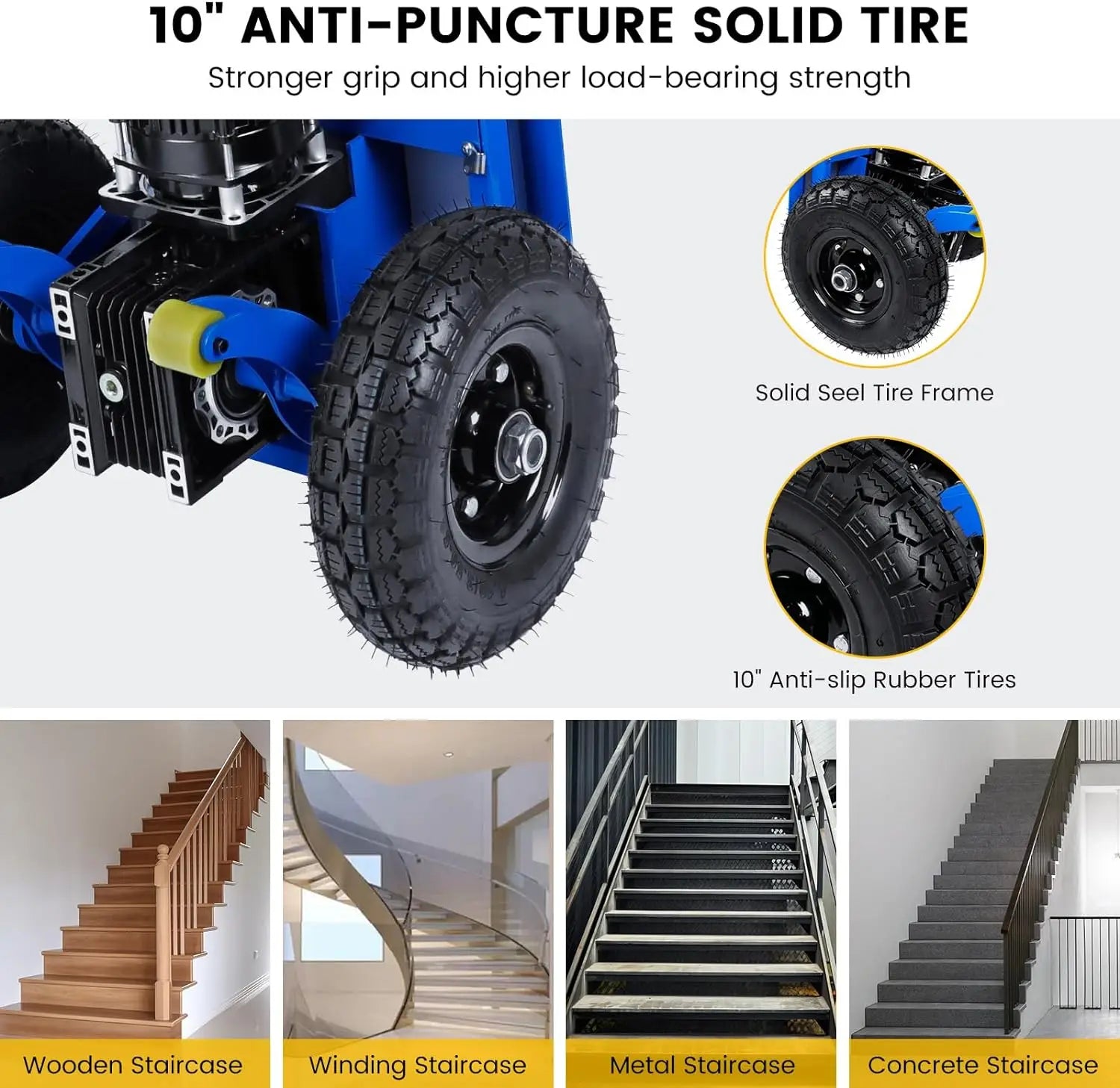 10" ANTI-PUNCTURE SOLID TIRE

Stronger grip and higher load-bearing strength

Solid Seel Tire Frame

10" Anti-slip Rubber Tires

Wooden Staircase

Winding Staircase

Metal Staircase

Concrete Staircase