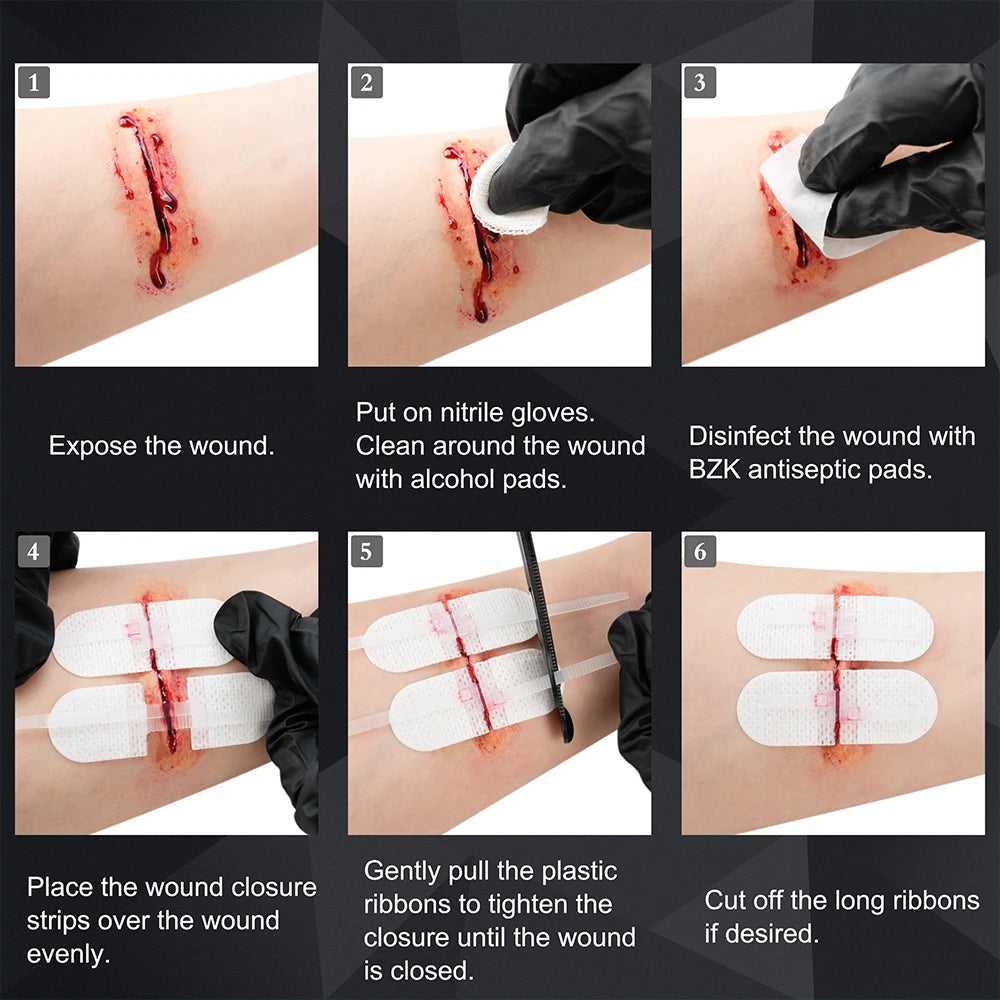 1

Expose the wound.

2

Put on nitrile gloves. Clean around the wound with alcohol pads.

3

Disinfect the wound with BZK antiseptic pads.

4

Place the wound closure strips over the wound evenly.

5

Gently pull the plastic ribbons to tighten the closure until the wound is closed.

6

Cut off the long ribbons if desired.