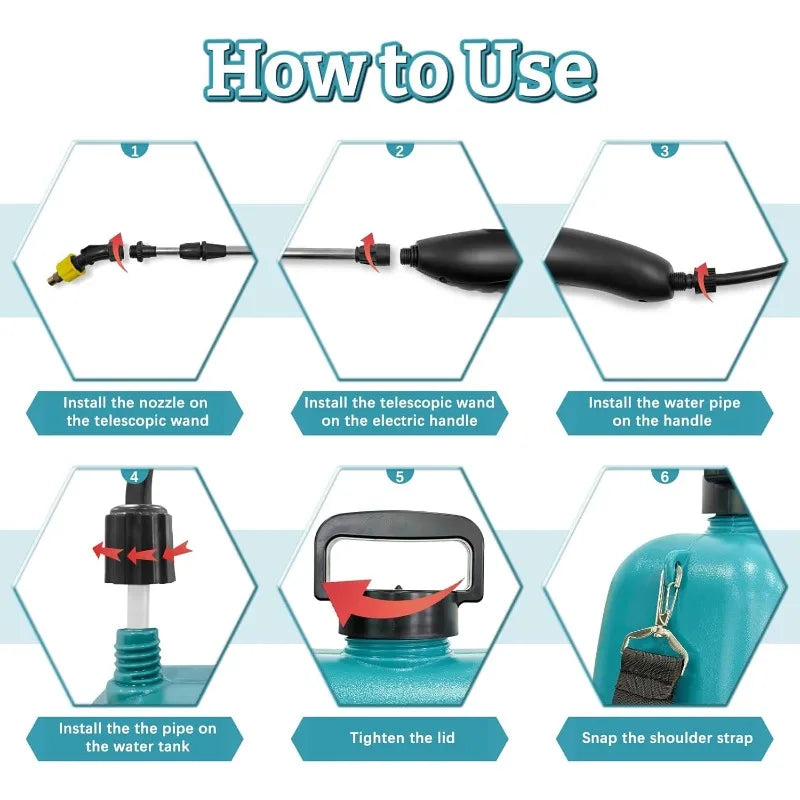 How to Use

1

Install the nozzle on the telescopic wand

2

Install the telescopic wand on the electric handle

3

Install the water pipe on the handle

4

Install the the pipe on the water tank

5

Tighten the lid

6

Snap the shoulder strap